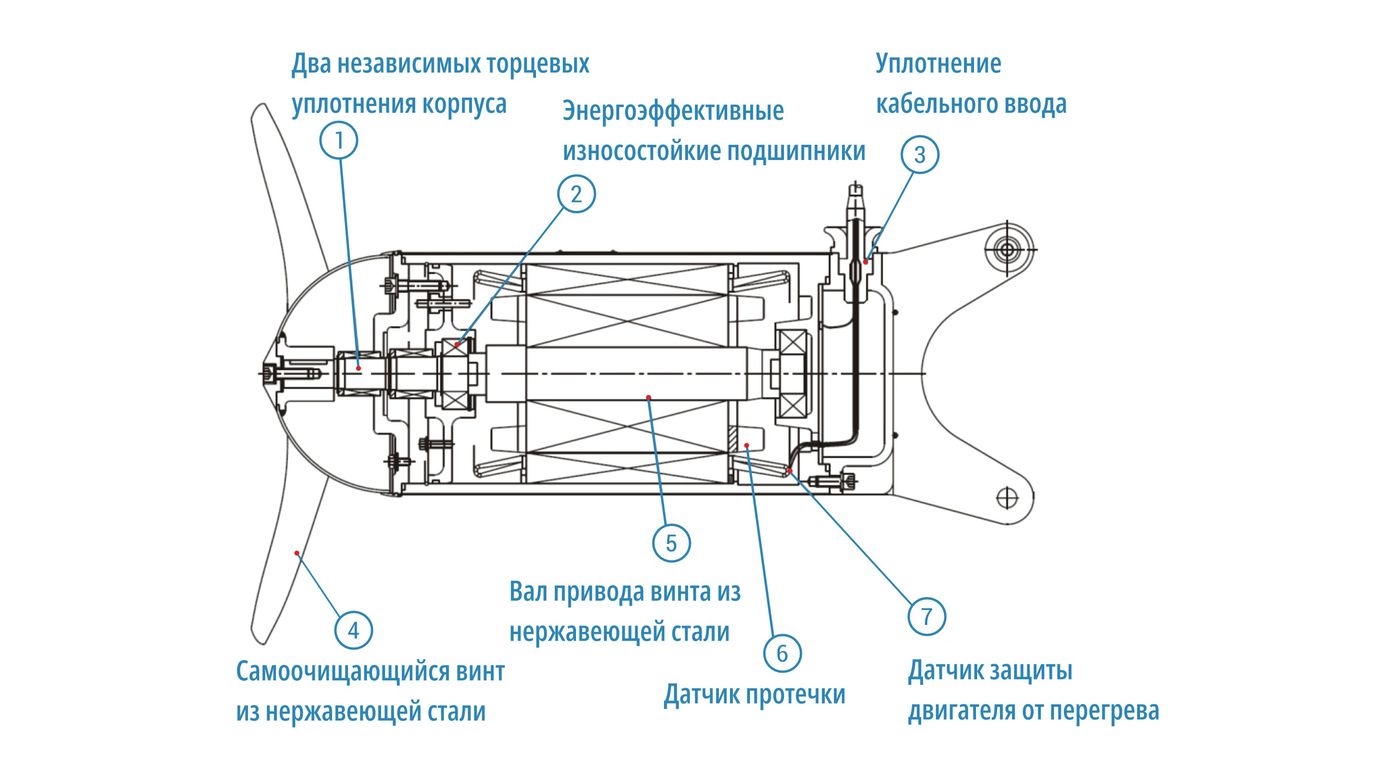 Два независимых торцевых уплотнения корпуса

1

Энергоэффективные износостойкие подшипники

2

Уплотнение кабельного ввода

3

5

Вал привода винта из нержавеющей стали

4

Самоочищающийся винт из нержавеющей стали

6

Датчик протечки

7

Датчик защиты двигателя от перегрева